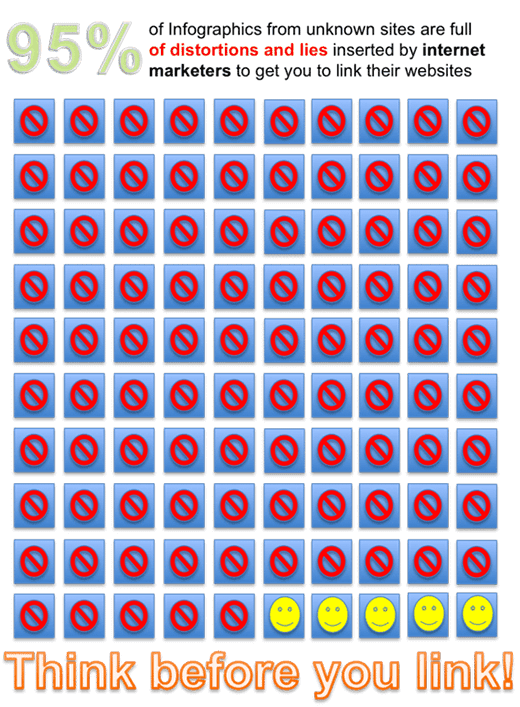 95% of Infographics from unknown sites are full of distortions and lies inserted by internet marketers to get you to link their websites

Think before you link!